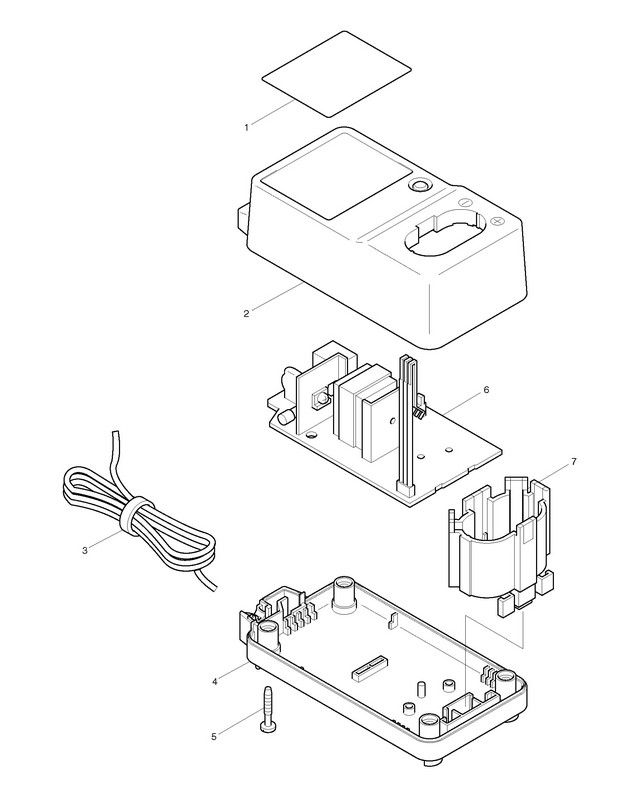 1
2
6
7
3
4
5