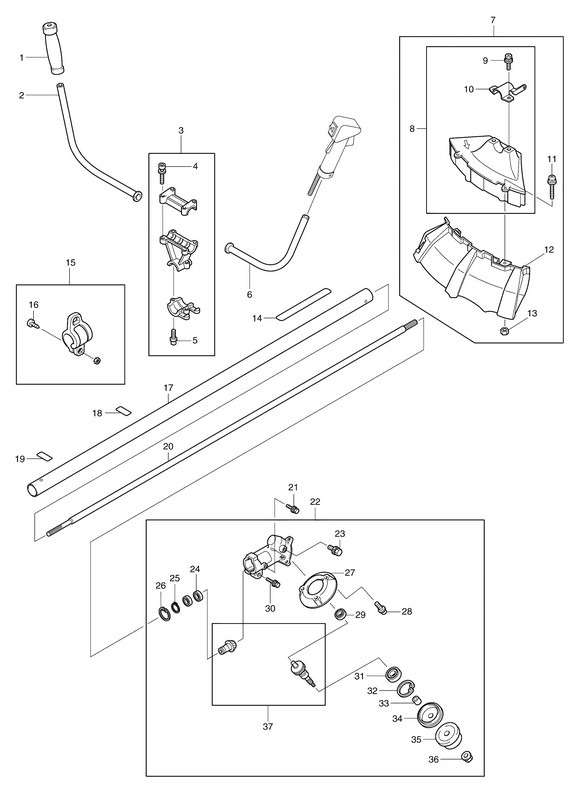 1
2
3
4
5
6
7
8
9
10
11
12
13
14
15
16
17
18
19
20
21
22
23
24
25
26
27
28
29
30
31
32
33
34
35
36
37